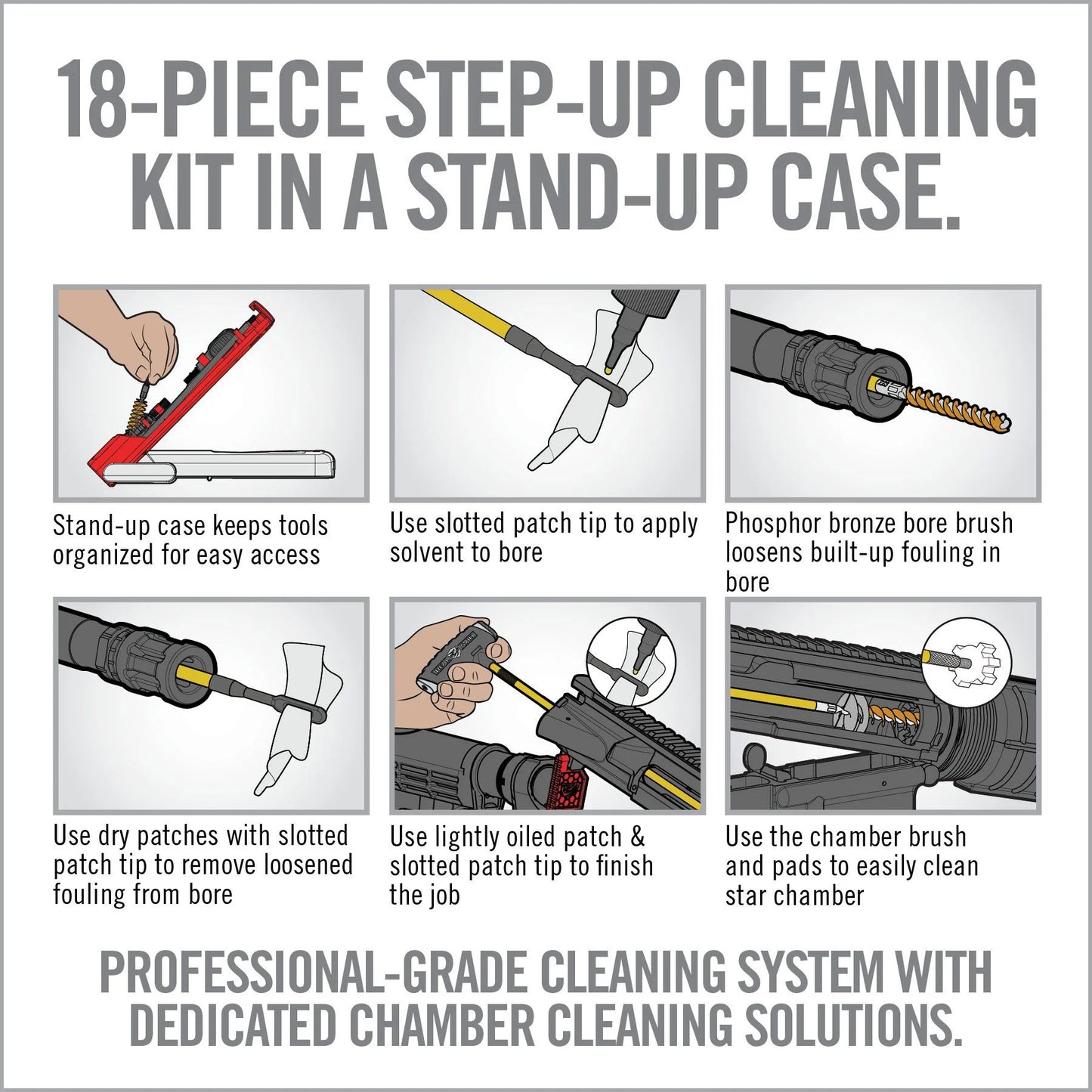 18-PIECE STEP-UP CLEANING KIT IN A STAND-UP CASE.

Stand-up case keeps tools organized for easy access

Use slotted patch tip to apply solvent to bore

Phosphor bronze bore brush loosens built-up fouling in bore

Use dry patches with slotted patch tip to remove loosened fouling from bore

Use lightly oiled patch & slotted patch tip to finish the job

Use the chamber brush and pads to easily clean star chamber

PROFESSIONAL-GRADE CLEANING SYSTEM WITH DEDICATED CHAMBER CLEANING SOLUTIONS.